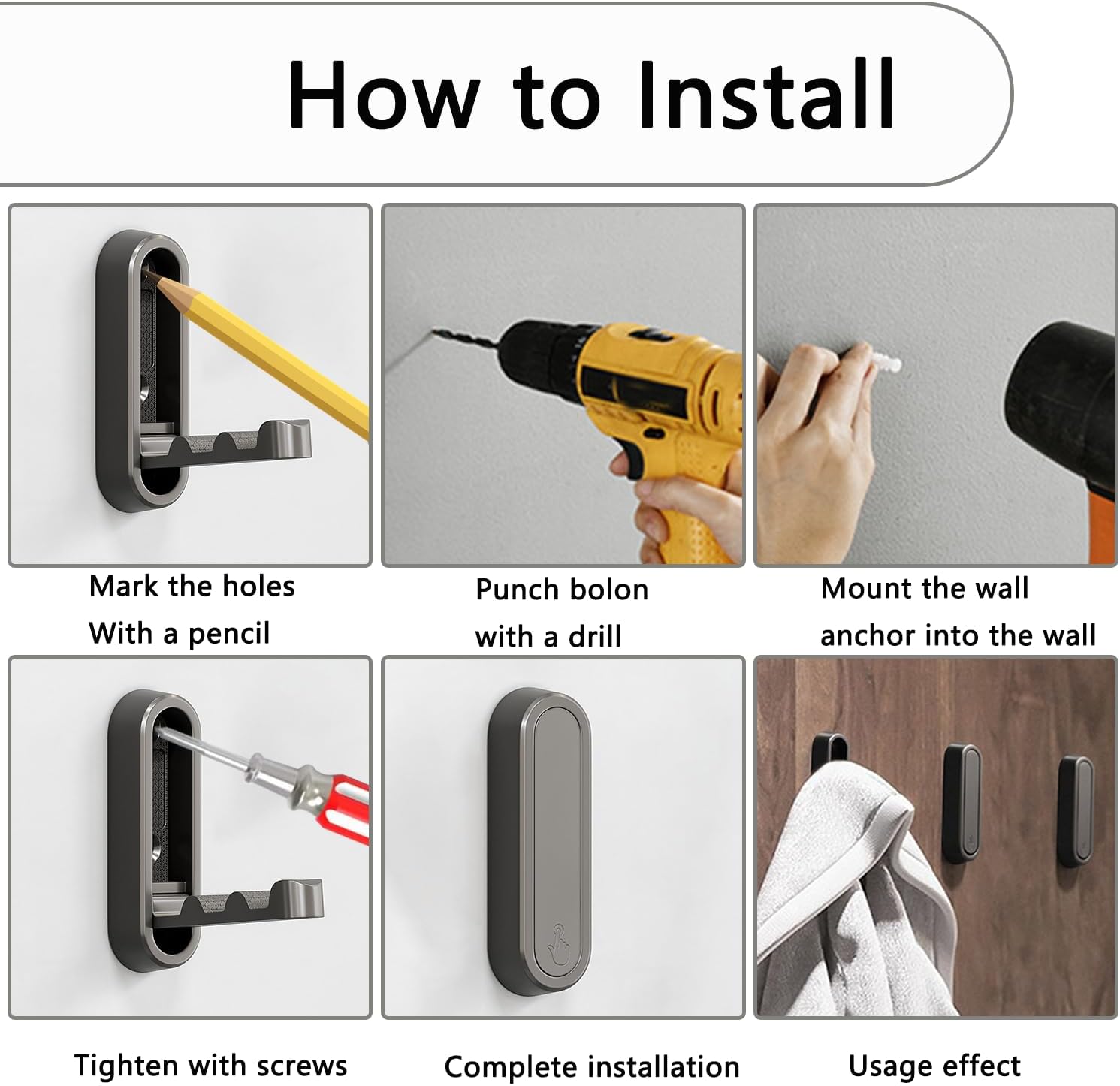 How to Install

Mark the holes With a pencil

Punch bolon with a drill

Mount the wall anchor into the wall

Tighten with screws

Complete installation

Usage effect