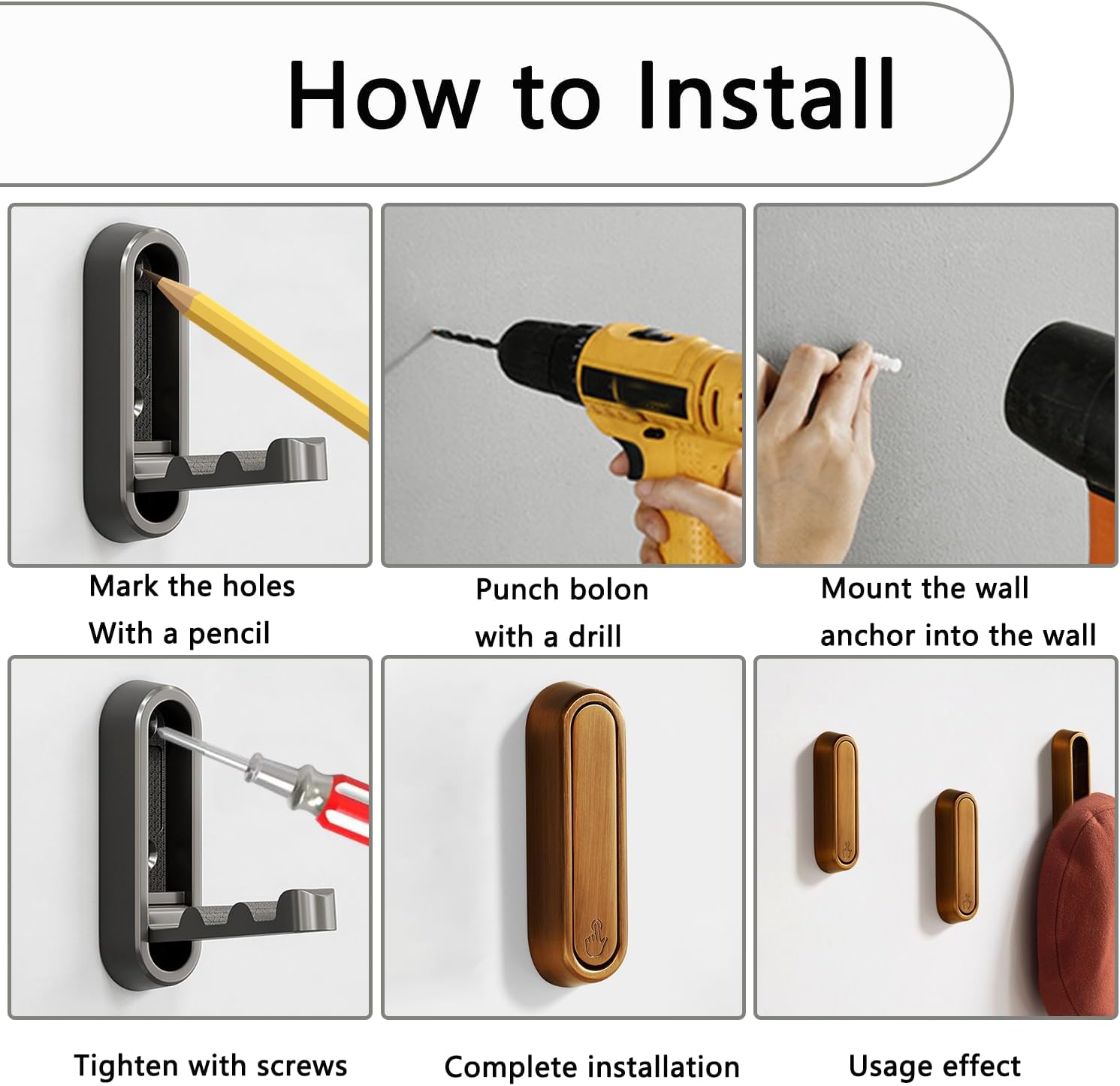 How to Install

Mark the holes
With a pencil

Punch bolon
with a drill

Mount the wall
anchor into the wall

Tighten with screws

Complete installation

Usage effect