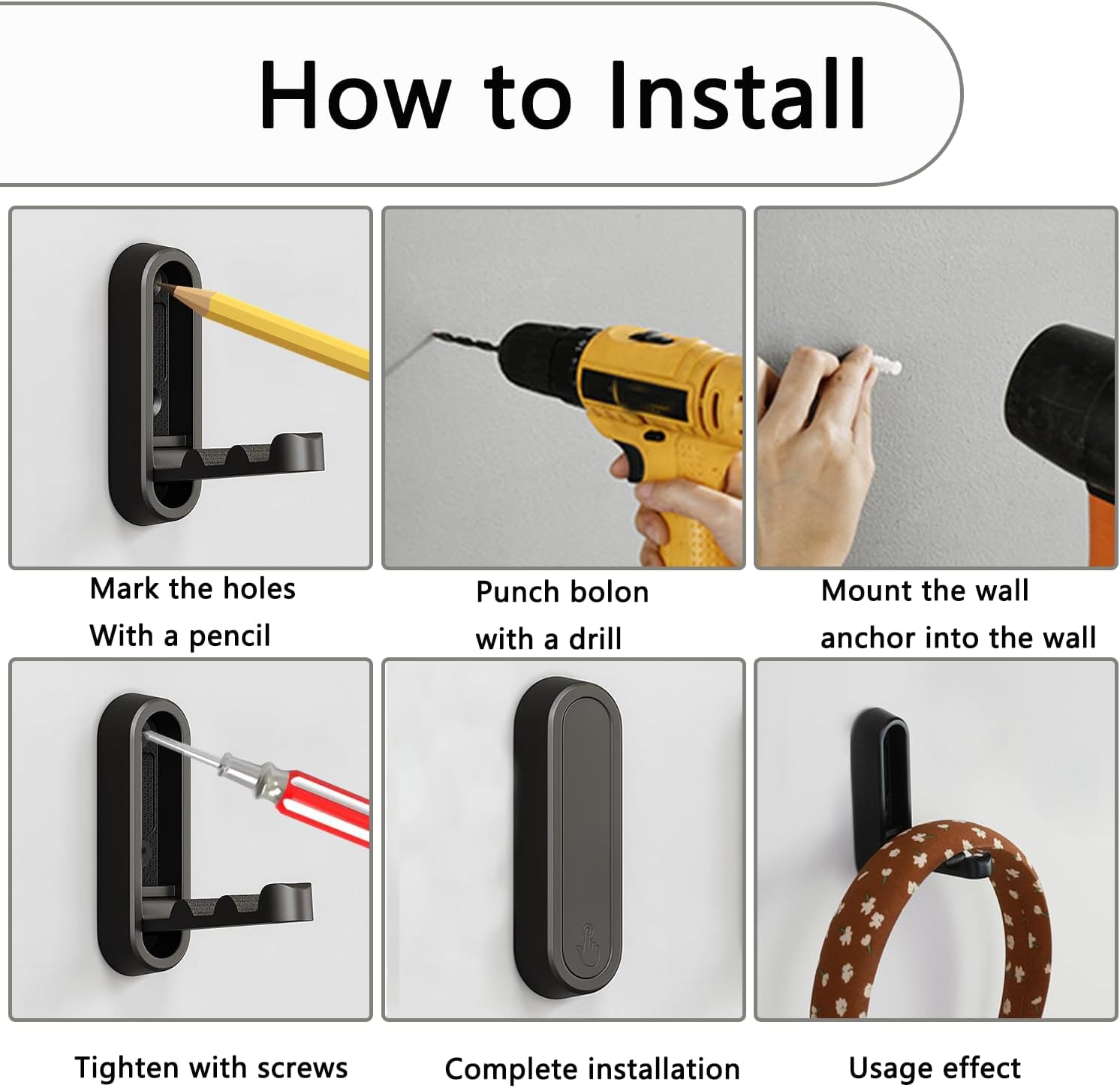 How to Install

Mark the holes
With a pencil

Punch bolon
with a drill

Mount the wall
anchor into the wall

Tighten with screws

Complete installation

Usage effect