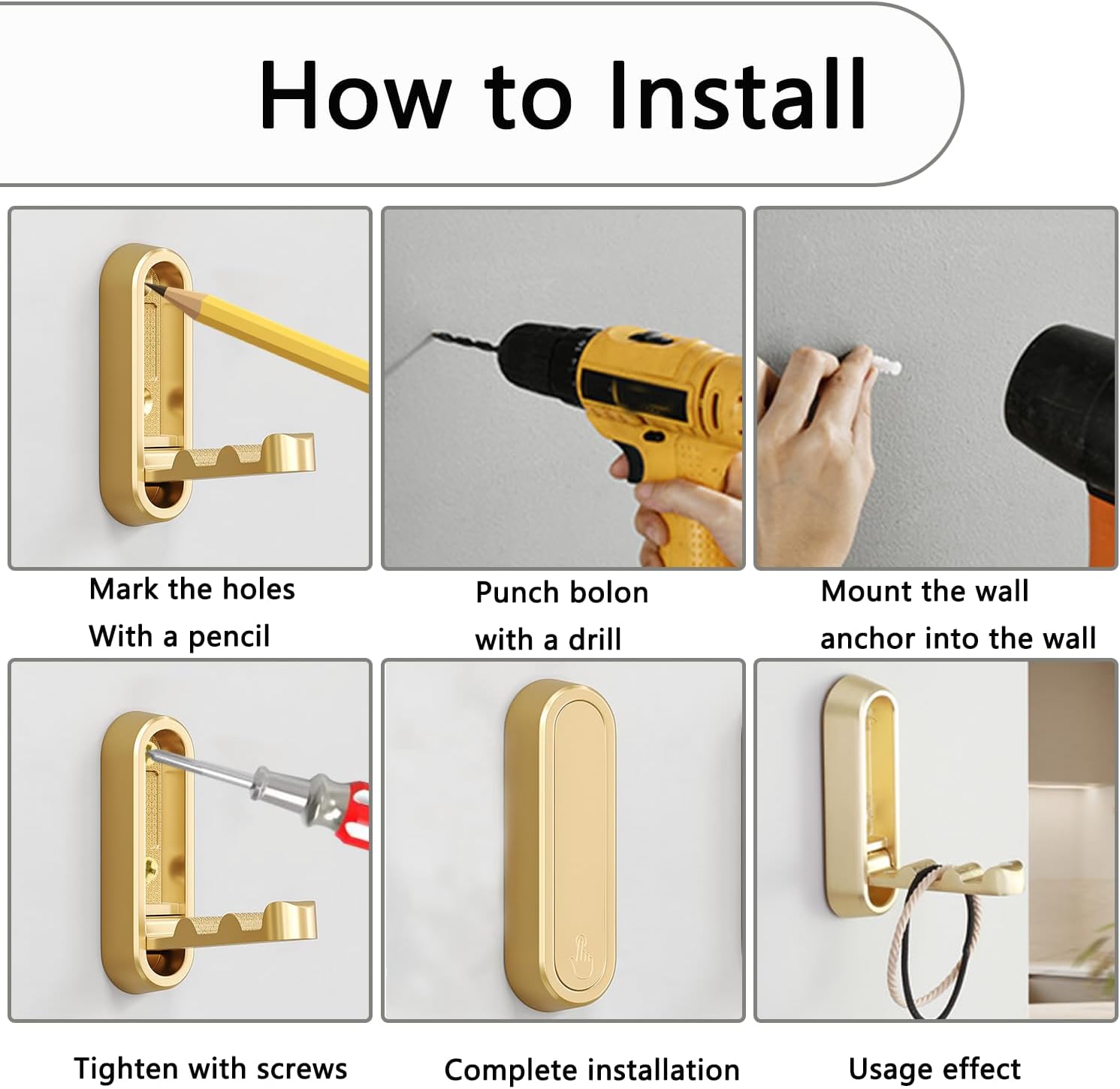 How to Install

Mark the holes
With a pencil

Punch bolon
with a drill

Mount the wall
anchor into the wall

Tighten with screws

Complete installation

Usage effect