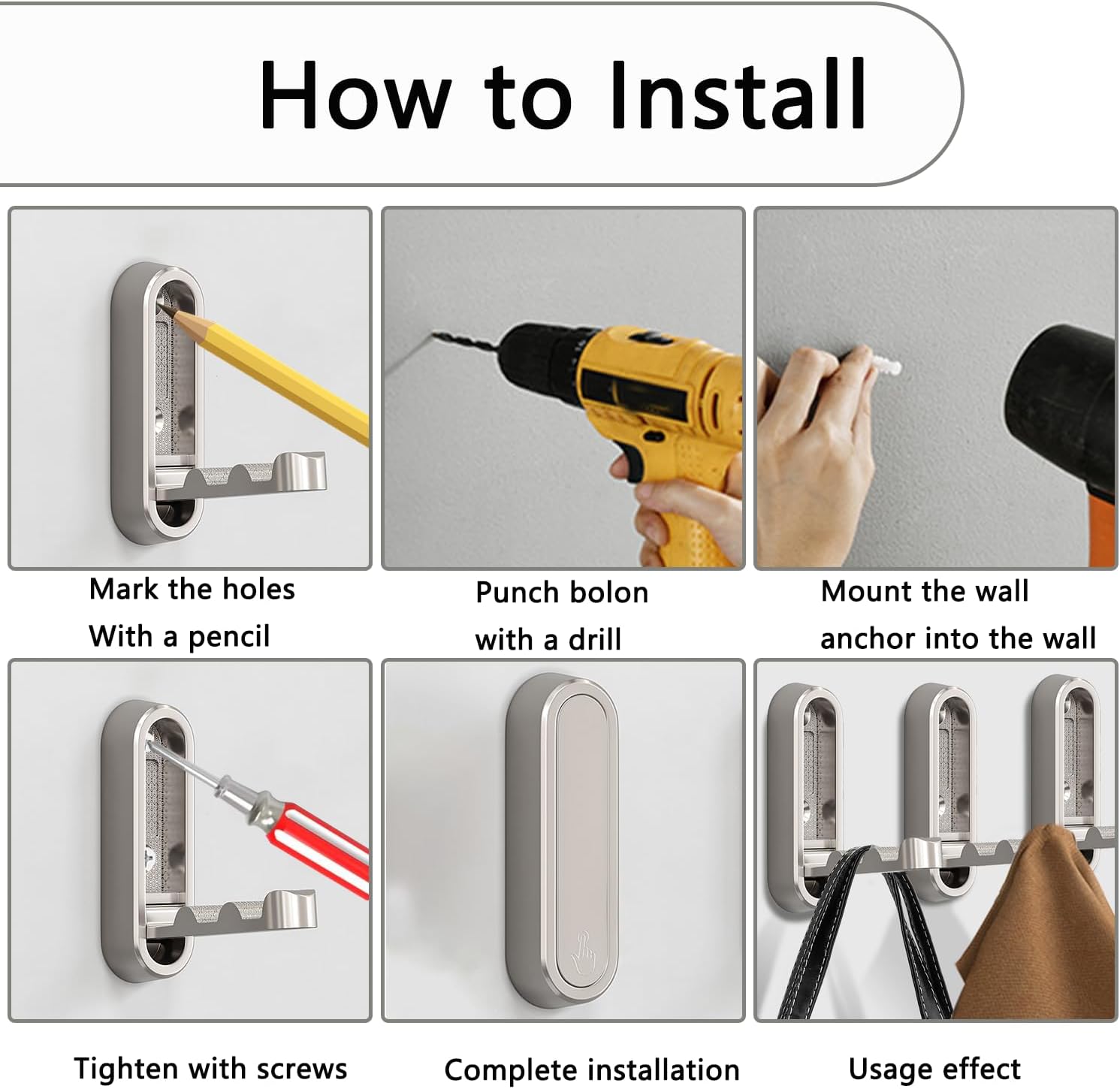 How to Install

Mark the holes With a pencil

Punch bolon with a drill

Mount the wall anchor into the wall

Tighten with screws

Complete installation

Usage effect